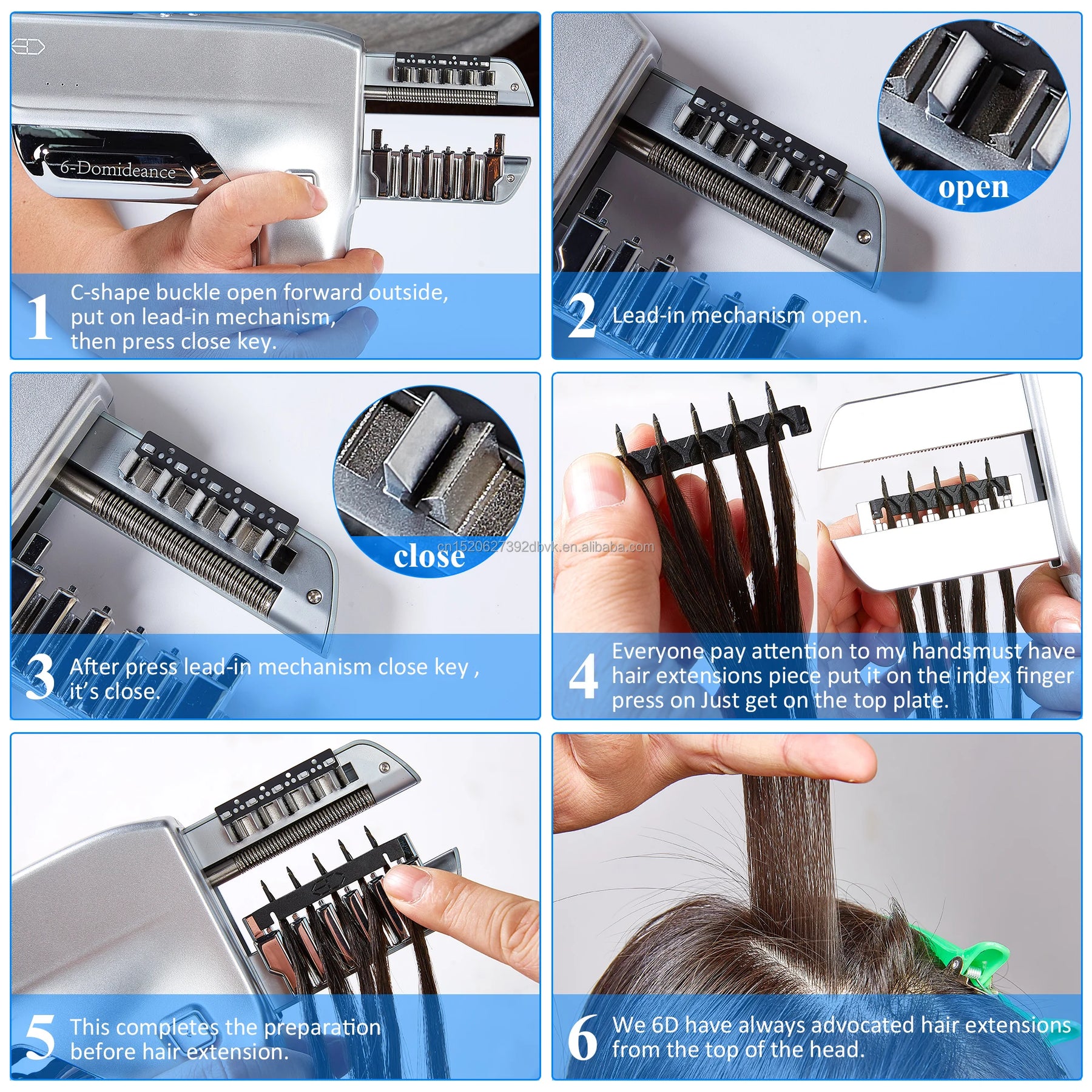 6-Domideance

1 C-shape buckle open forward outside, put on lead-in mechanism, then press close key.

open

2 Lead-in mechanism open.

close

cn1520627392dbvk.en.alibaba.com

3 After press lead-in mechanism close key , it's close.

4 Everyone pay attention to my handsmust have hair extensions piece put it on the index finger press on Just get on the top plate.

5 This completes the preparation before hair extension.

6 We 6D have always advocated hair extensions from the top of the head.