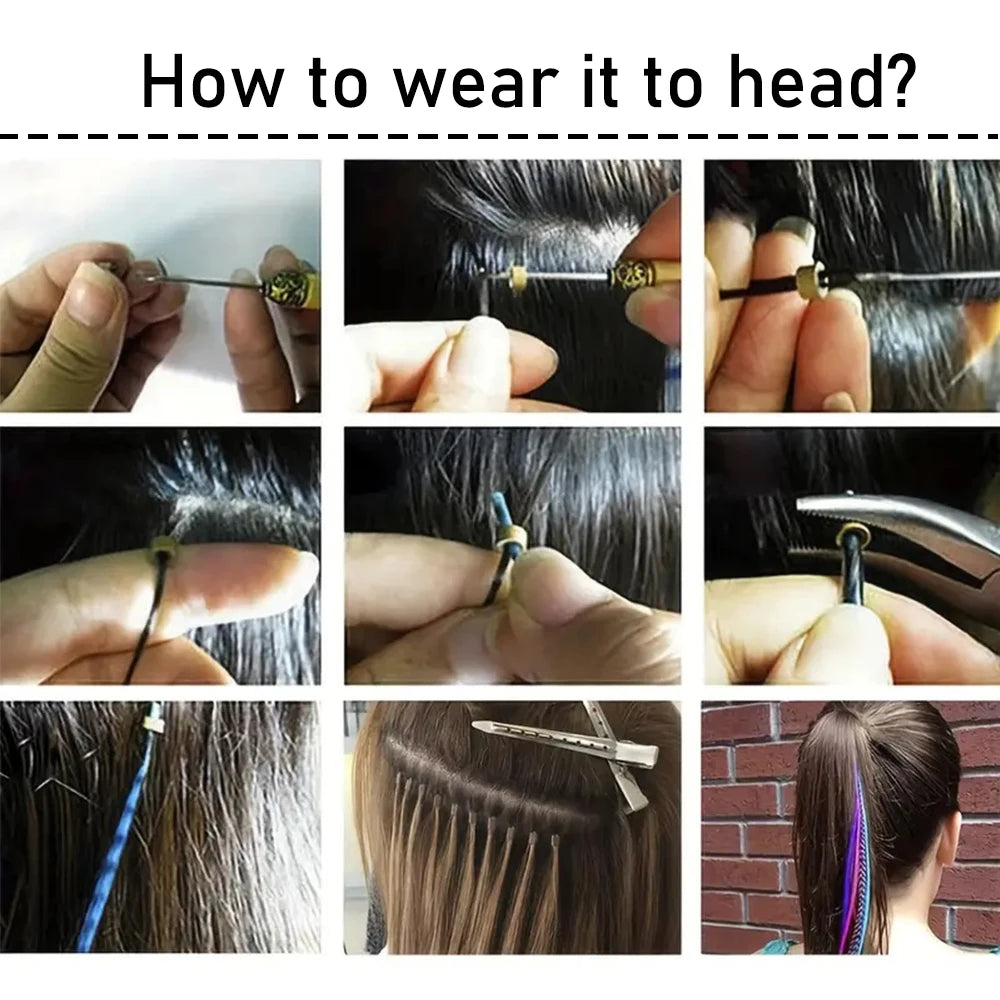 How to wear it to head?