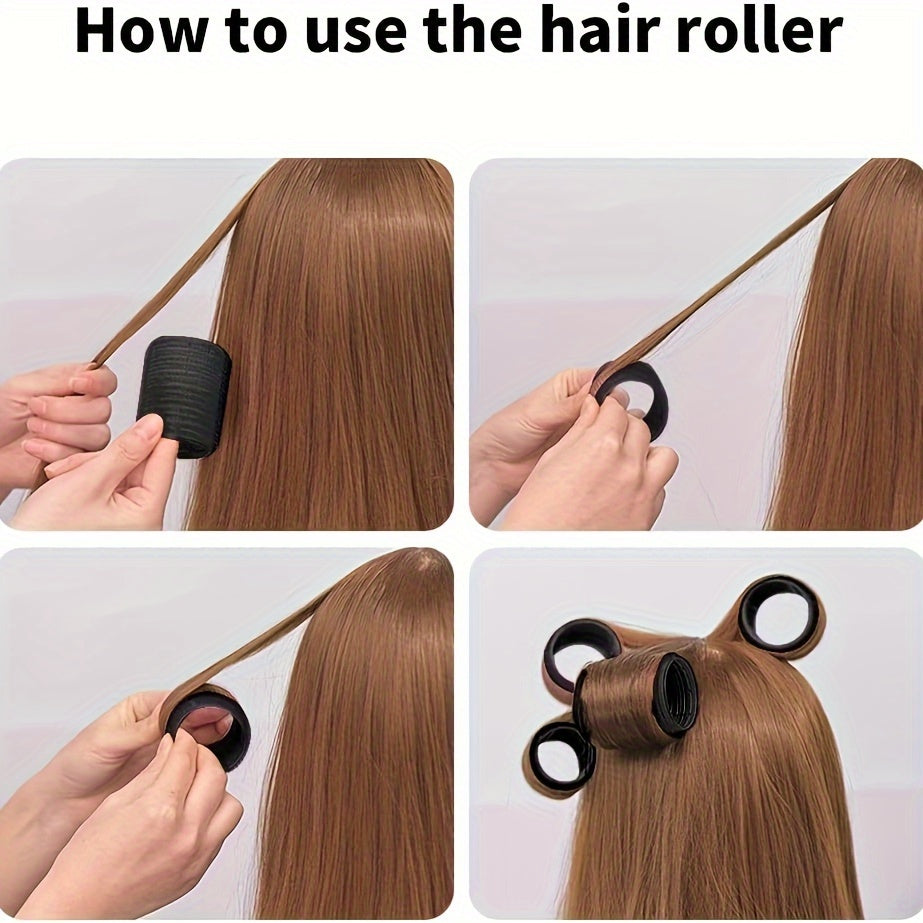 How to use the hair roller